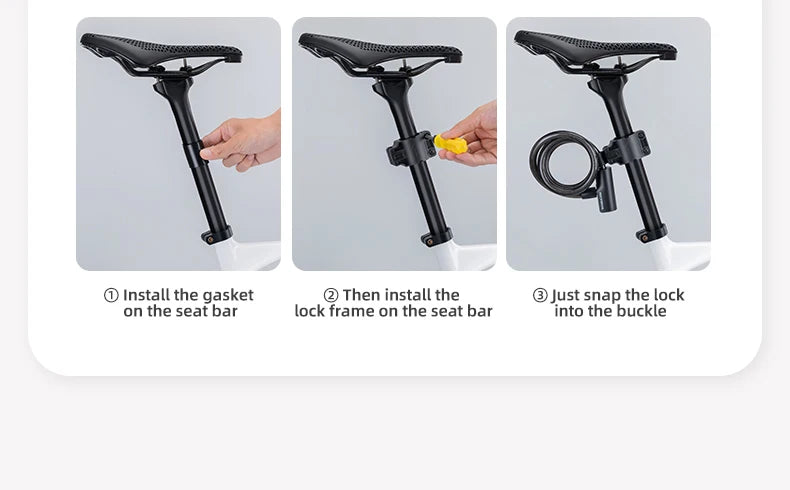 ① Install the gasket on the seat bar

② Then install the lock frame on the seat bar

③ Just snap the lock into the buckle